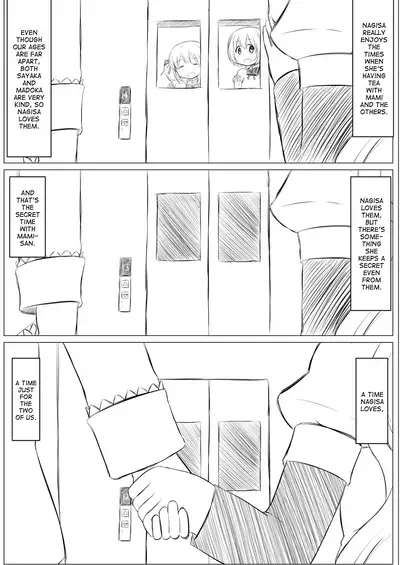 NAGISA REALLY ENJOYS THE TIMES WHEN SHE'S HAVING TEA WITH MAMI AND THE OTHERS.

EVEN THOUGH OUR AGES ARE FAR APART, BOTH SAYAKA AND MADOKA ARE VERY KIND, SO NAGISA LOVES THEM.

NAGISA LOVES THEM, BUT THERE'S SOMETHING SHE KEEPS A SECRET EVEN FROM THEM.

AND THAT'S THE SECRET TIME WITH MAMI-SAN.

A TIME NAGISA LOVES,

A TIME JUST FOR THE TWO OF US.